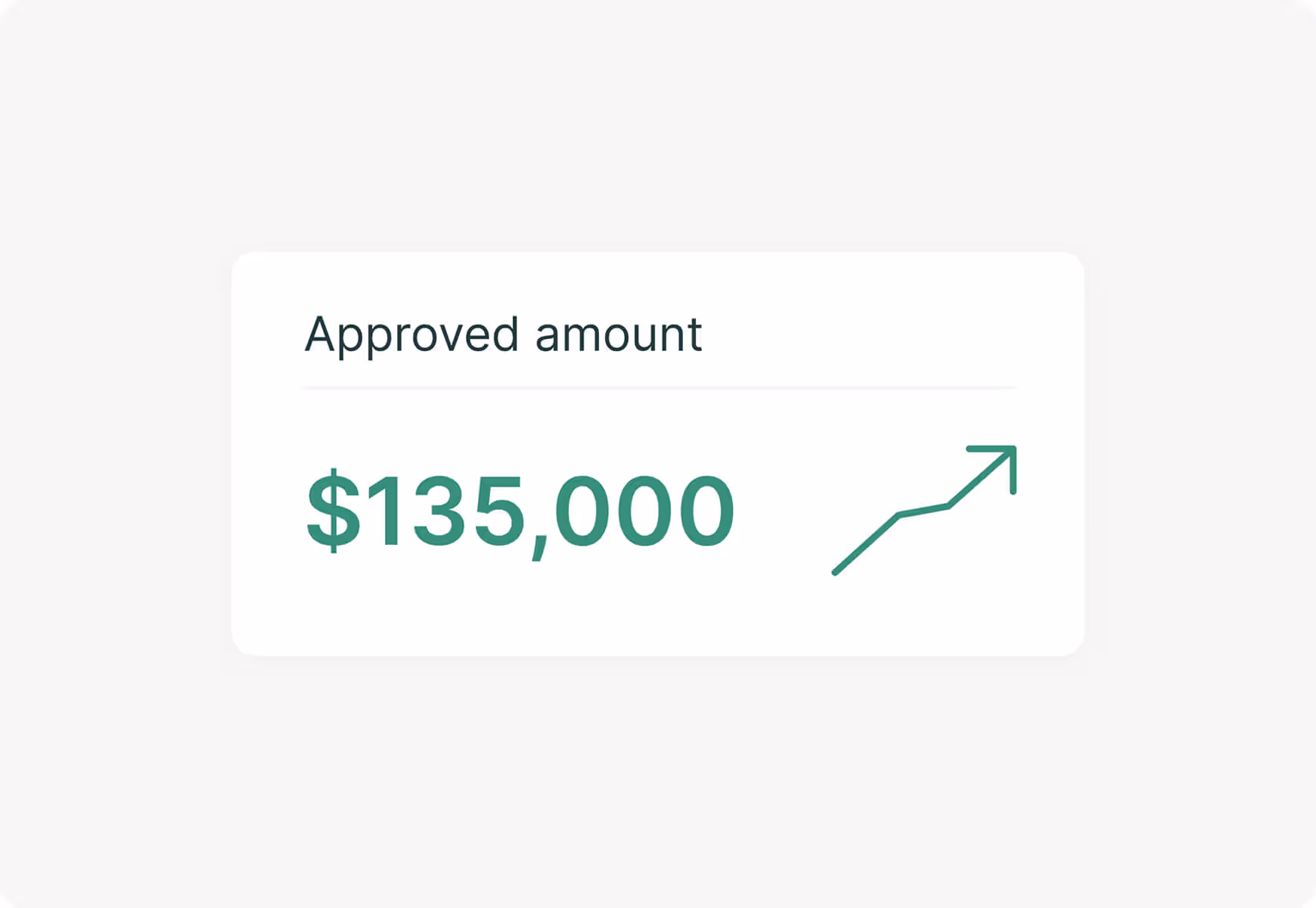 Approved amount

\$135,000